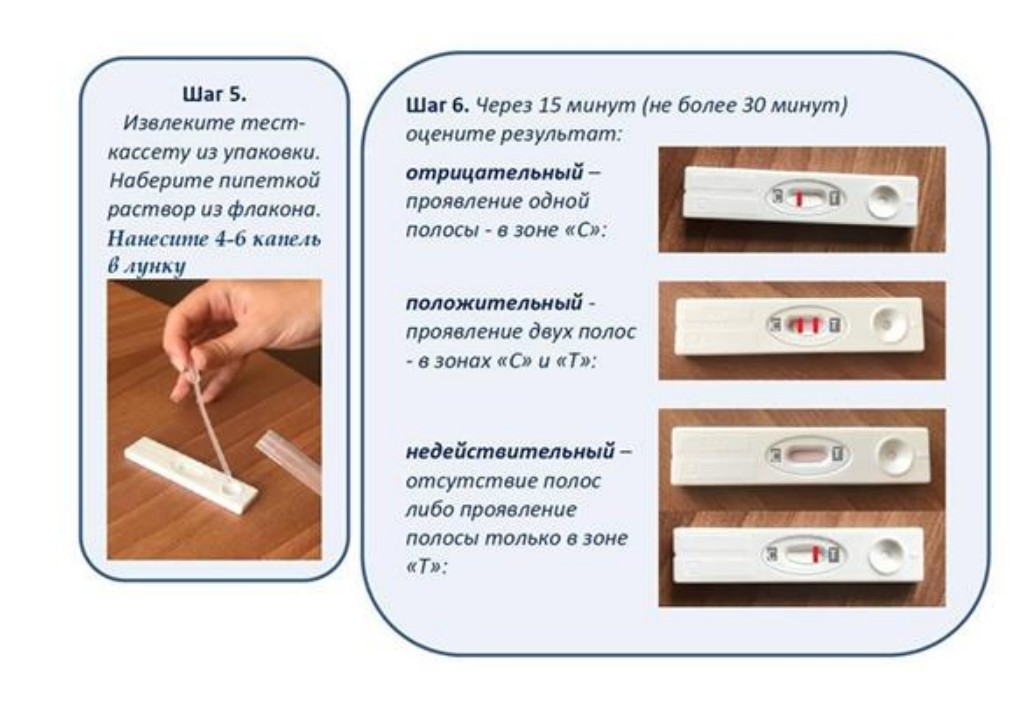 Шаг 5.
Извлеките тест-кассету из упаковки. Наберите пипеткой раствор из флакона. Нанесите 4-6 капель в лунку

Шаг 6. Через 15 минут (не более 30 минут) оцените результат:

отрицательный – проявление одной полосы - в зоне «С»:

положительный - проявление двух полос - в зонах «С» и «Т»:

недействительный – отсутствие полос либо проявление полосы только в зоне «Т»: